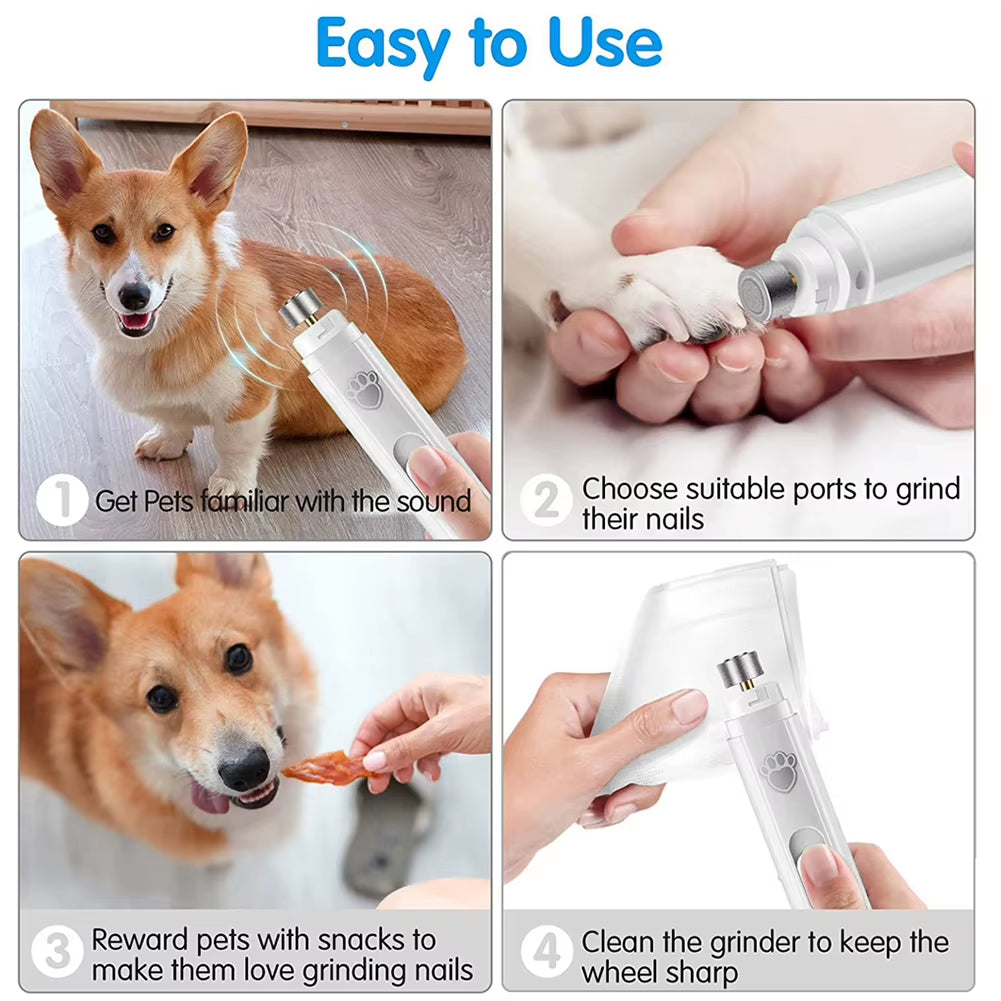 Easy to Use

1 Get Pets familiar with the sound

2 Choose suitable ports to grind their nails

3 Reward pets with snacks to make them love grinding nails

4 Clean the grinder to keep the wheel sharp